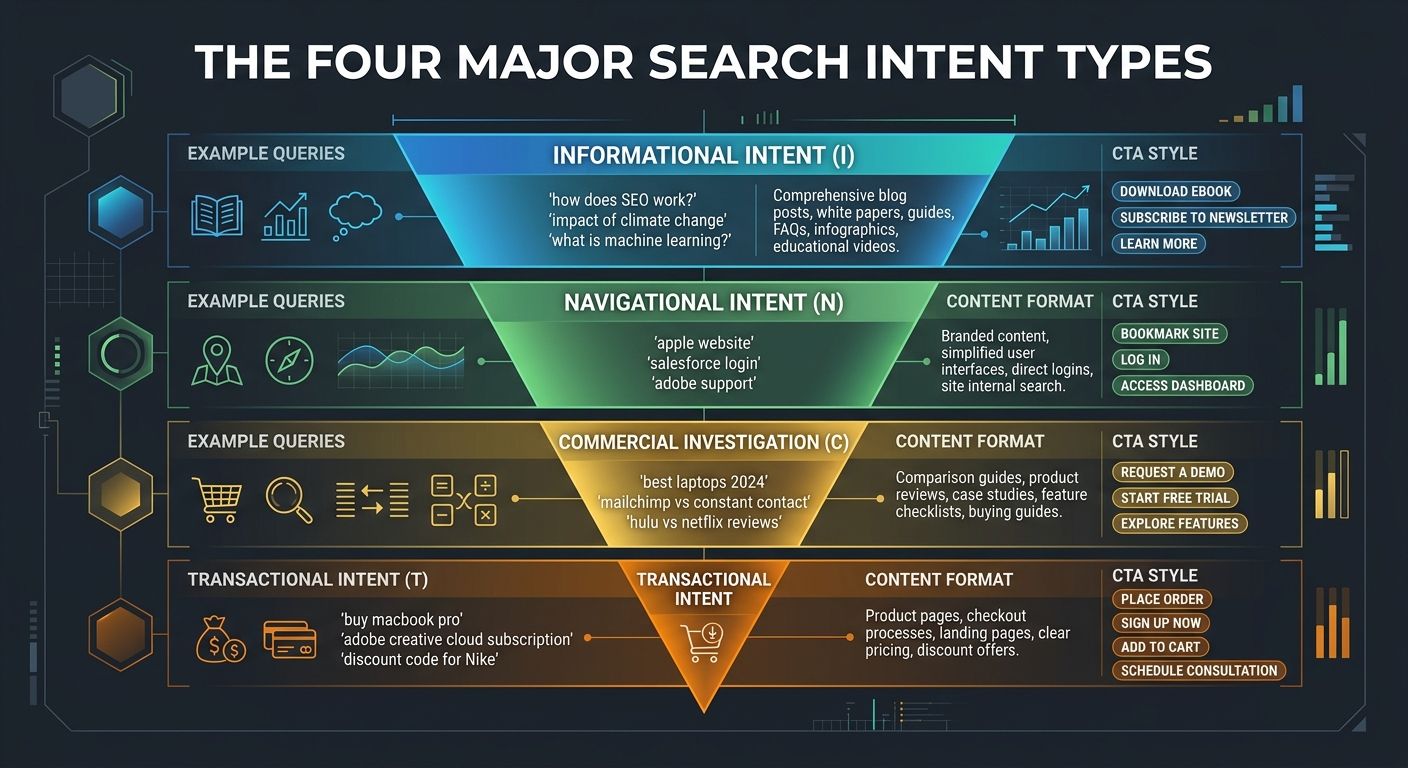 THE FOUR MAJOR SEARCH INTENT TYPES

EXAMPLE QUERIES

INFORMATIONAL INTENT (I)

'how does SEO work?'
'impact of climate change'
'what is machine learning?'

Comprehensive blog posts, white papers, guides, FAQs, infographics, educational videos.

CTA STYLE
DOWNLOAD EBOOK
SUBSCRIBE TO NEWSLETTER
LEARN MORE

EXAMPLE QUERIES

NAVIGATIONAL INTENT (N)

'apple website'
'salesforce login'
'adobe support'

CONTENT FORMAT
Branded content, simplified user interfaces, direct logins, site internal search.

CTA STYLE
BOOKMARK SITE
LOG IN
ACCESS DASHBOARD

EXAMPLE QUERIES

COMMERCIAL INVESTIGATION (C)

'best laptops 2024'
'mailchimp vs constant contact'
'hulu vs netflix reviews'

CONTENT FORMAT
Comparison guides, product reviews, case studies, feature checklists, buying guides.

CTA STYLE
REQUEST A DEMO
START FREE TRIAL
EXPLORE FEATURES

TRANSACTIONAL INTENT (T)

'buy macbook pro'
'adobe creative cloud subscription'
'discount code for Nike'

TRANSACTIONAL INTENT

CONTENT FORMAT
Product pages, checkout processes, landing pages, clear pricing, discount offers.

CTA STYLE
PLACE ORDER
SIGN UP NOW
ADD TO CART
SCHEDULE CONSULTATION